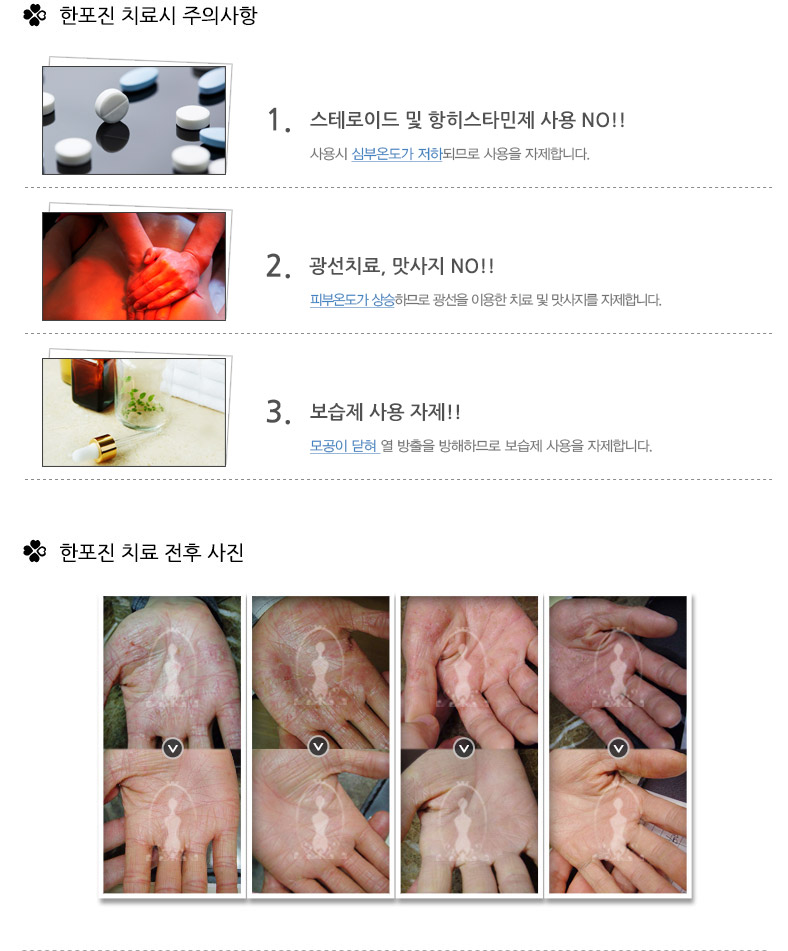 한포진 치료시 주의사항

1. 스테로이드 및 항히스타민제 사용 NO!!

사용시 심부온도가 저하되므로 사용을 자제합니다.

2. 광선치료, 맛사지 NO!!

피부온도가 상승하므로 광선을 이용한 치료 및 맛사지를 자제합니다.

3. 보습제 사용 자제!!

모공이 닫혀 열 방출을 방해하므로 보습제 사용을 자제합니다.

한포진 치료 전후 사진